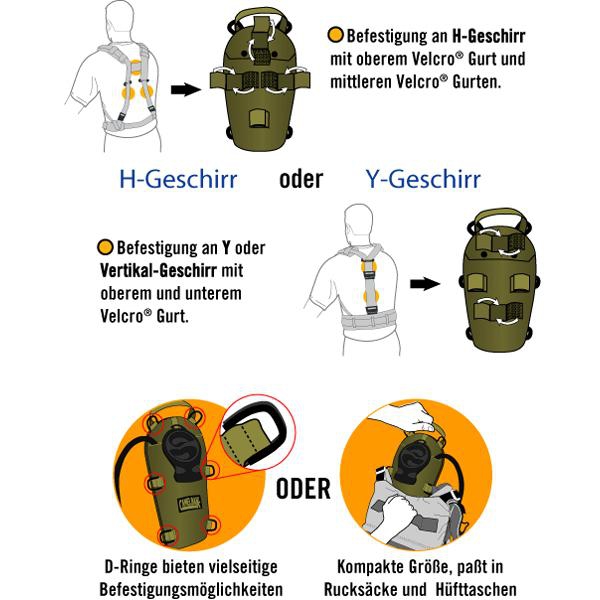 Befestigung an H-Geschirr mit oberem Velcro® Gurt und mittleren Velcro® Gurten.

H-Geschirr oder Y-Geschirr

Befestigung an Y oder Vertikal-Geschirr mit oberem und unterem Velcro® Gurt.

CAMELBAK

ODER

D-Ringe bieten vielseitige Befestigungsmöglichkeiten

Kompakte Größe, paßt in Rucksäcke und Hüfttaschen